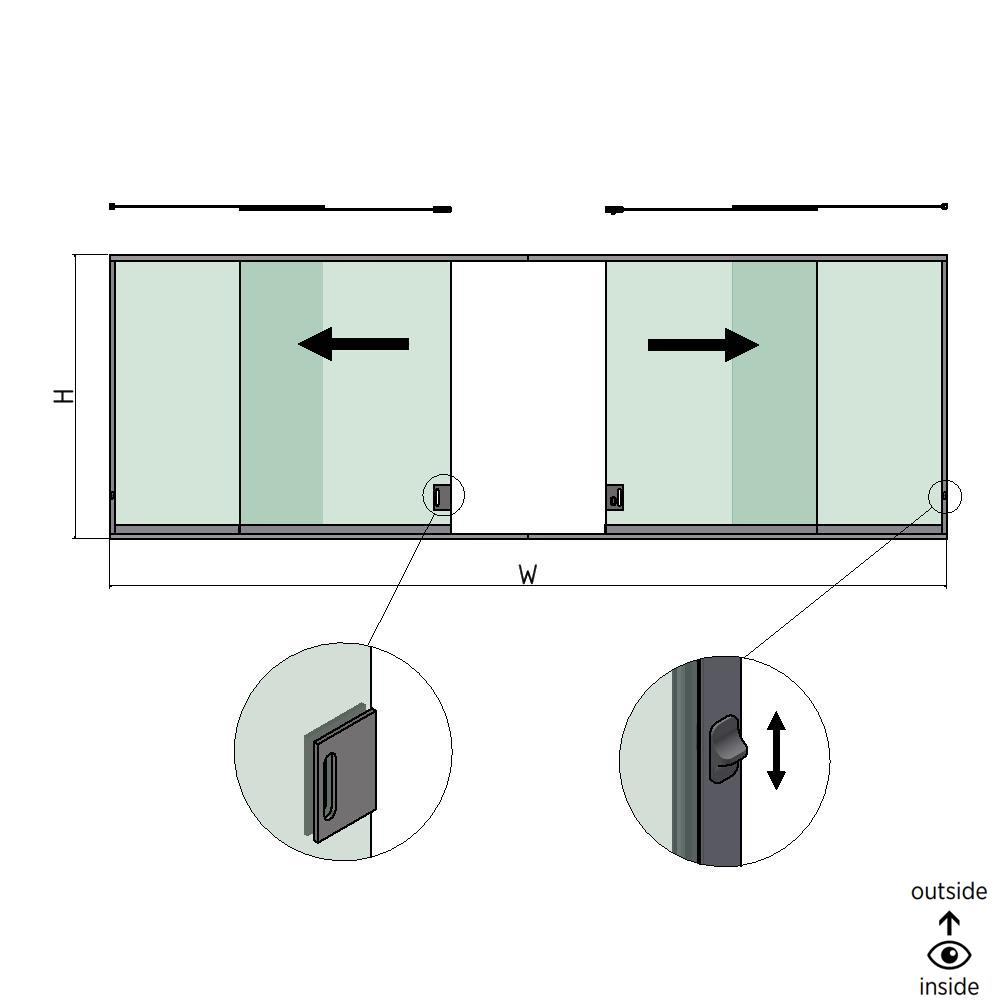 H

W

outside

inside