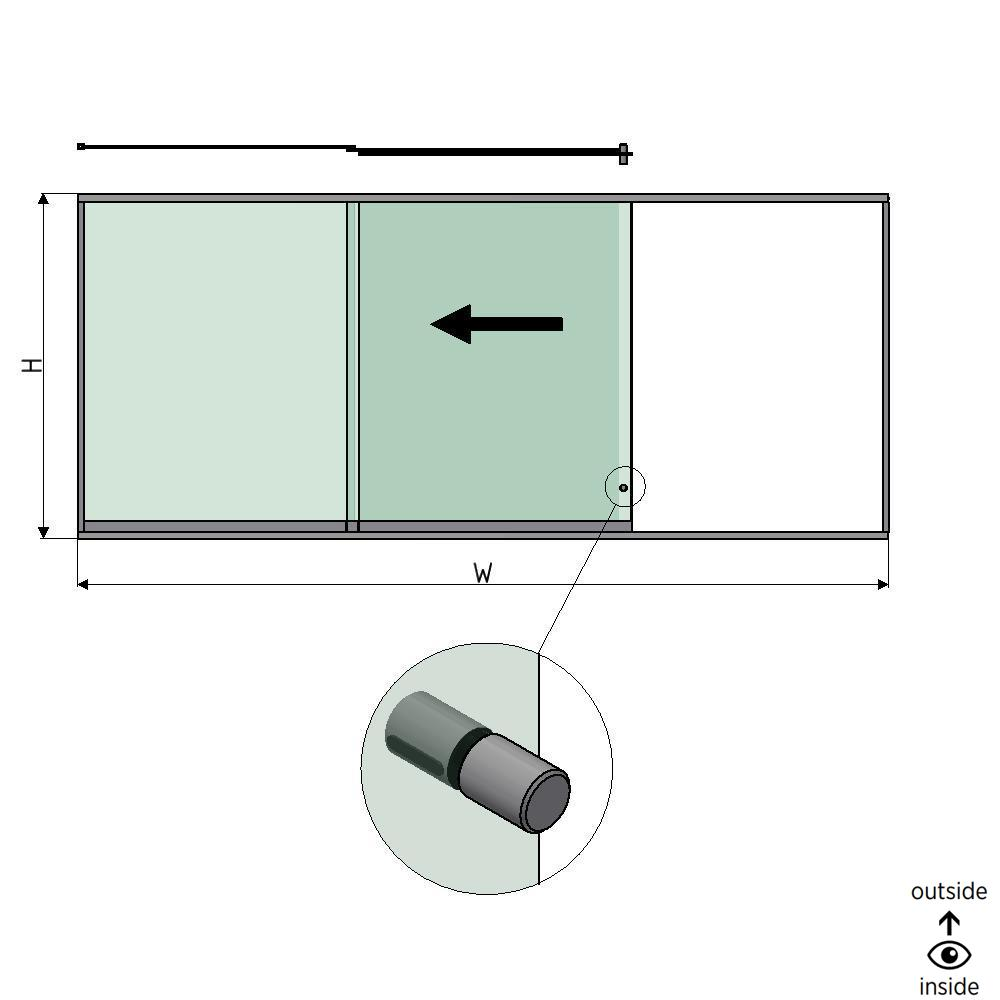 H

W

outside

inside