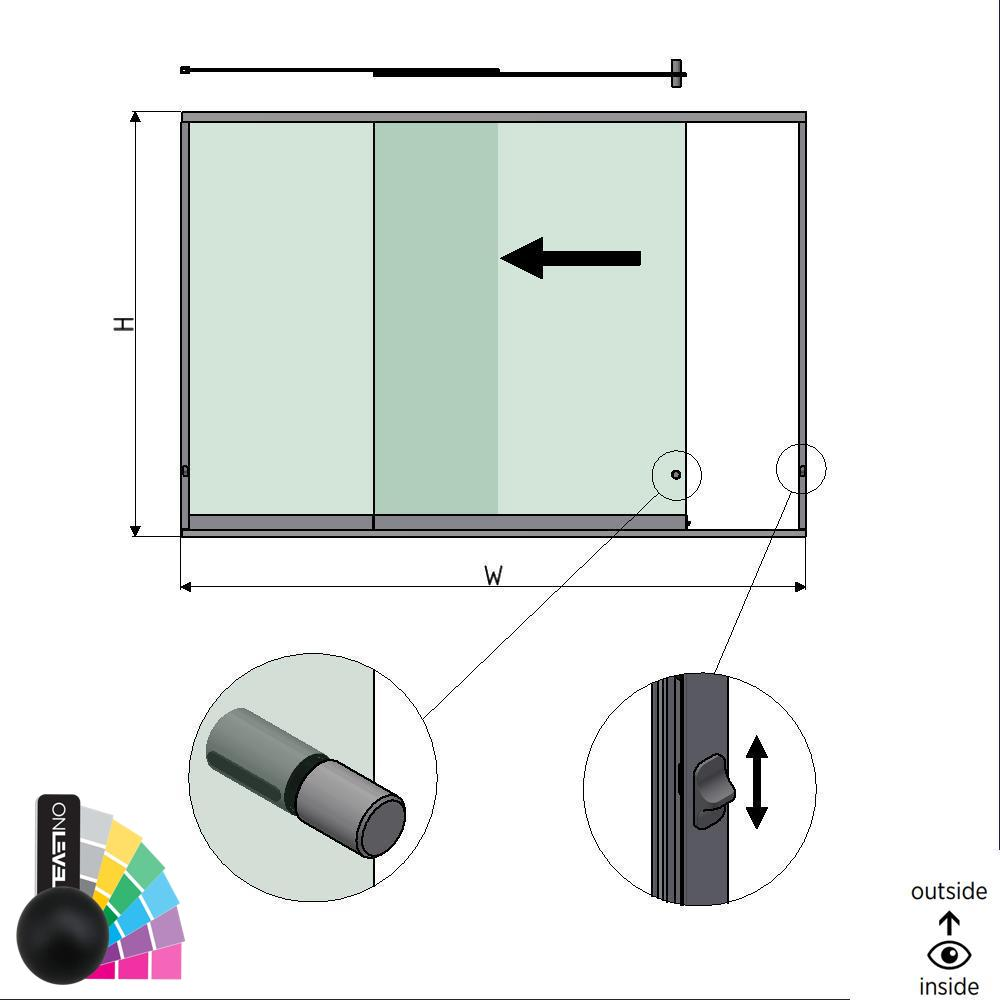 H

W

ONLEVEL

outside

inside