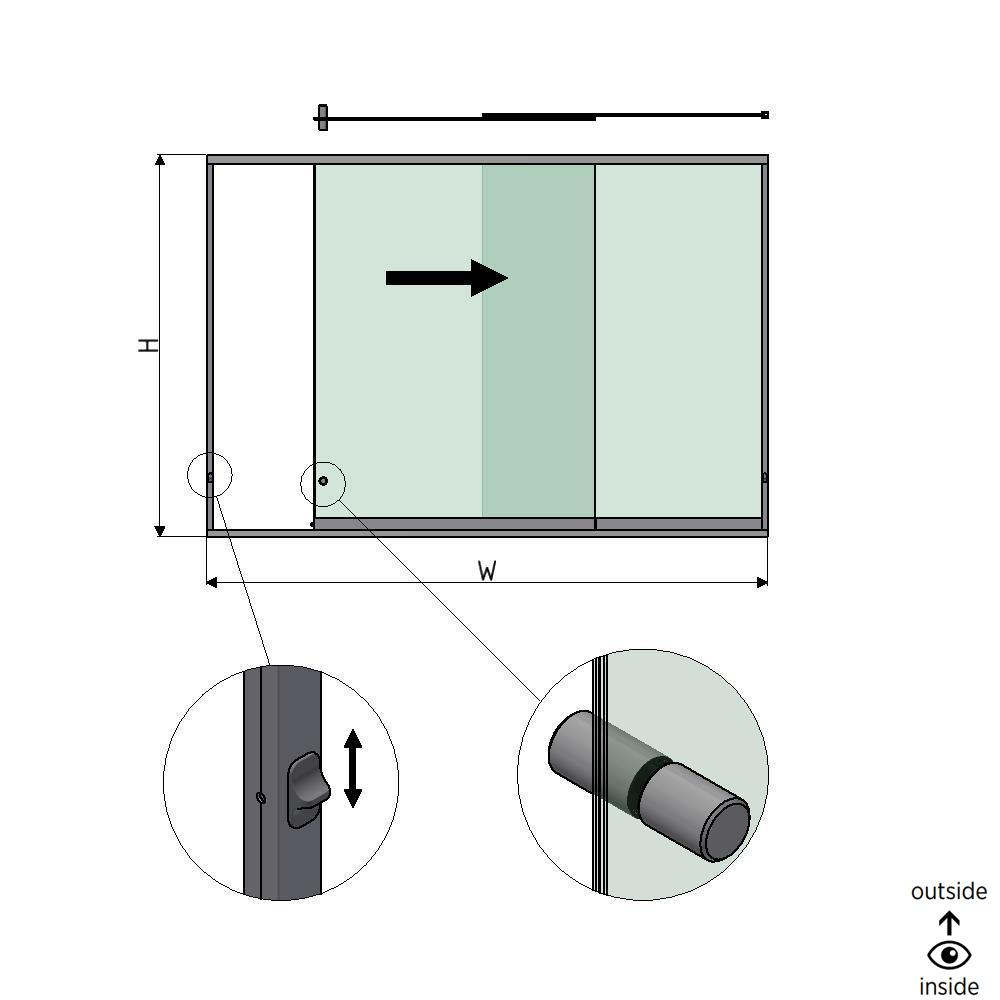 H

W

outside

inside