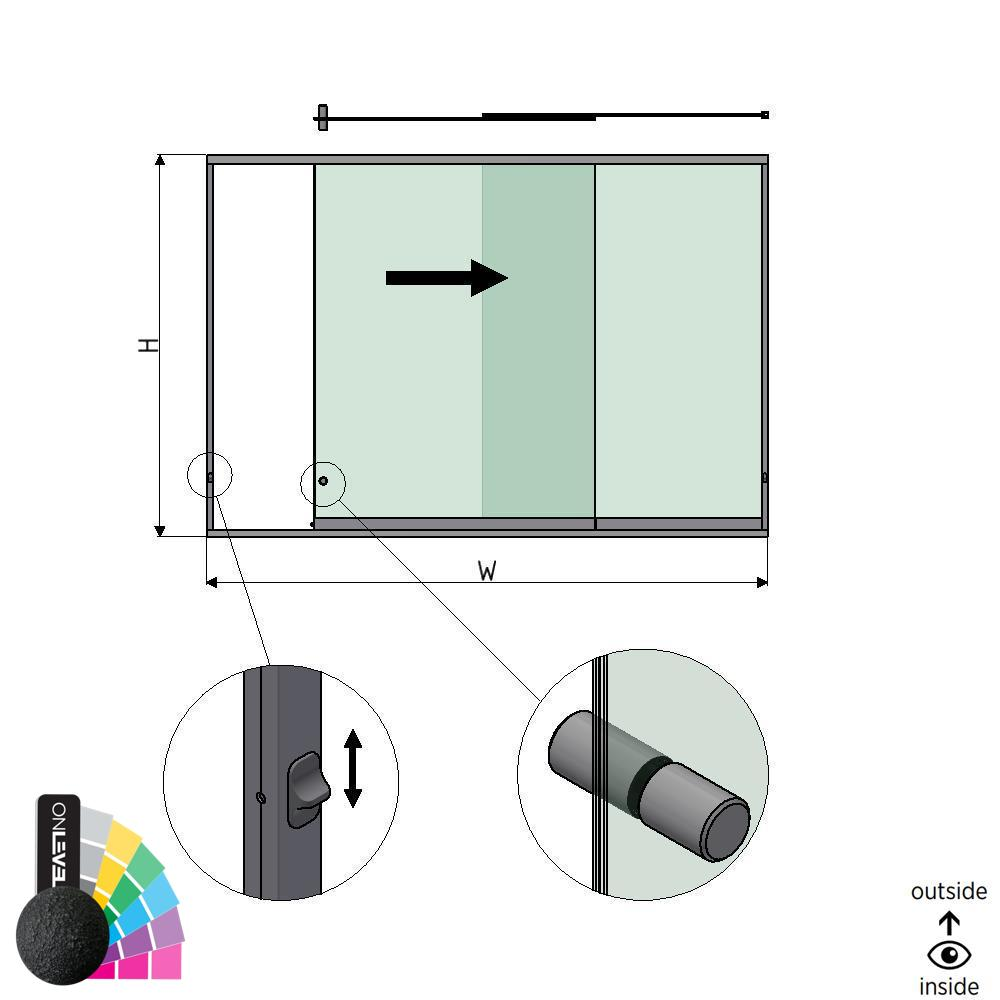 H
W
ONLEVEL
outside
inside