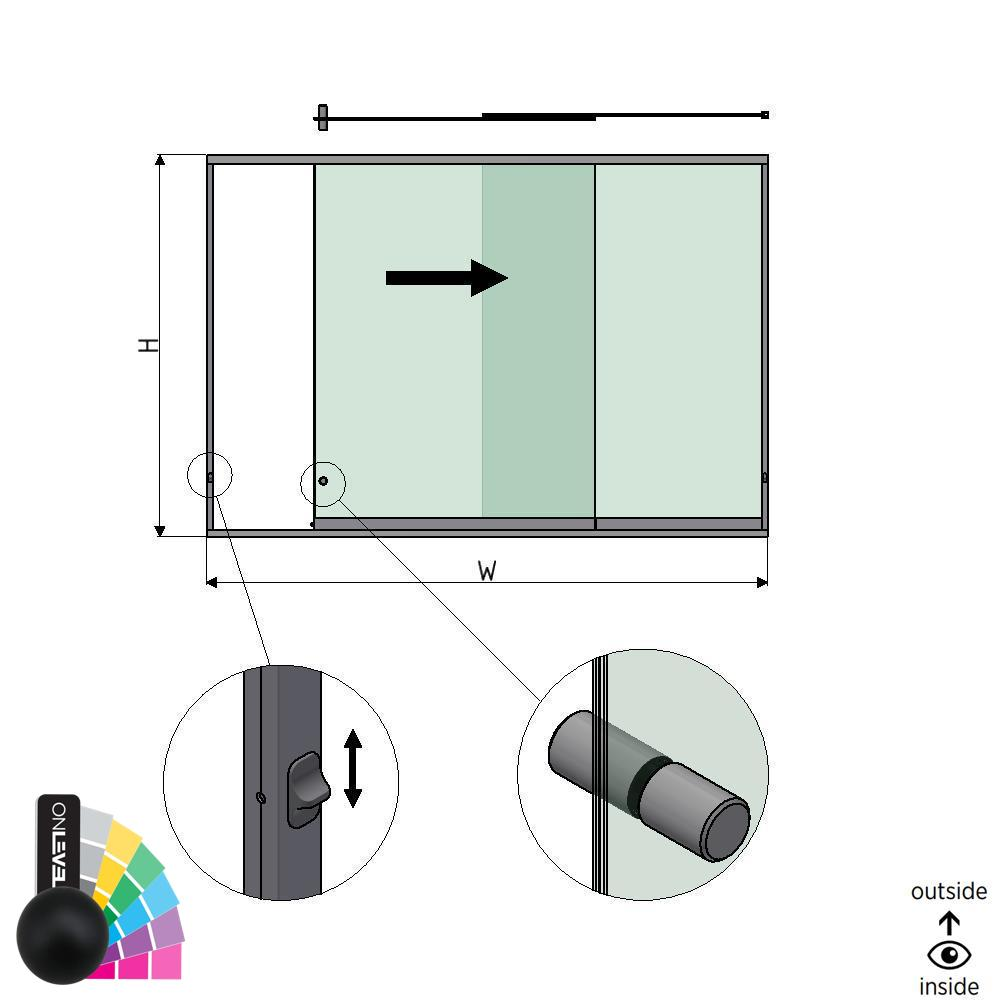 H

W

ONLEVEL

outside

inside