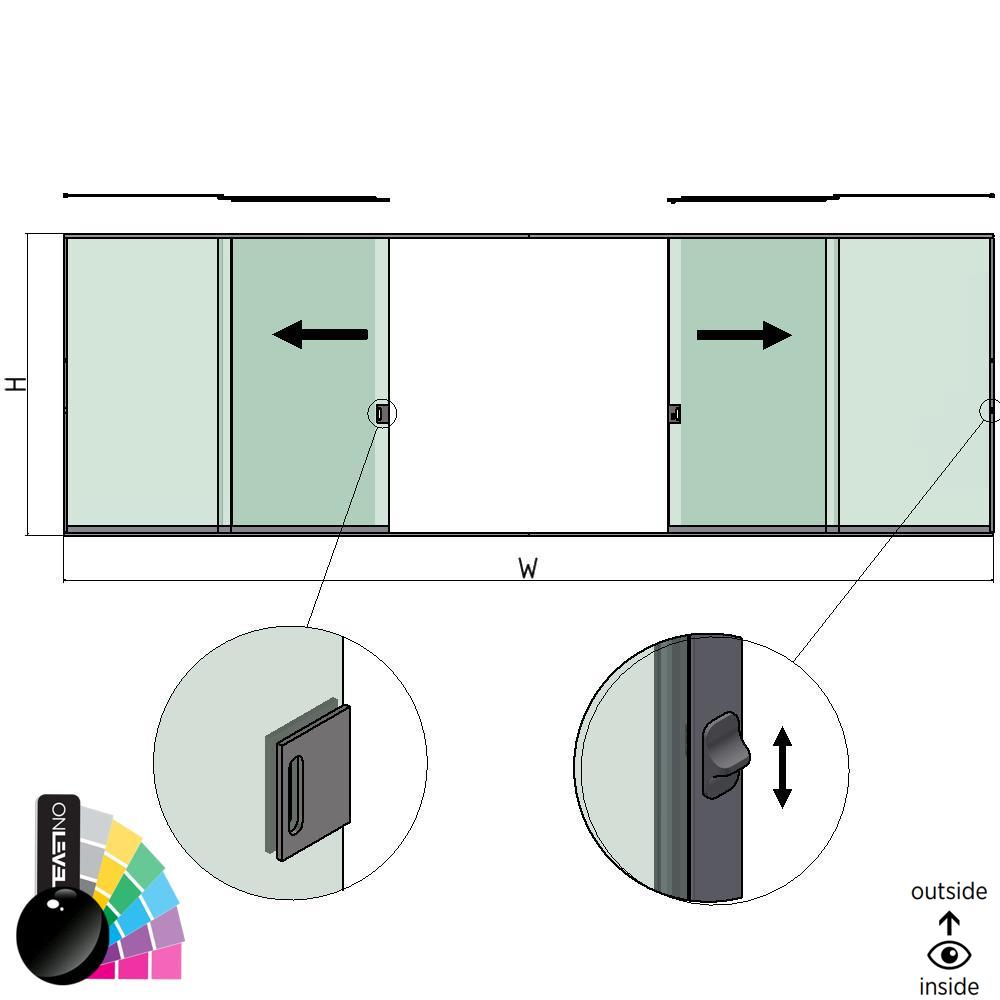 H

W

ONLEVEL

outside

inside