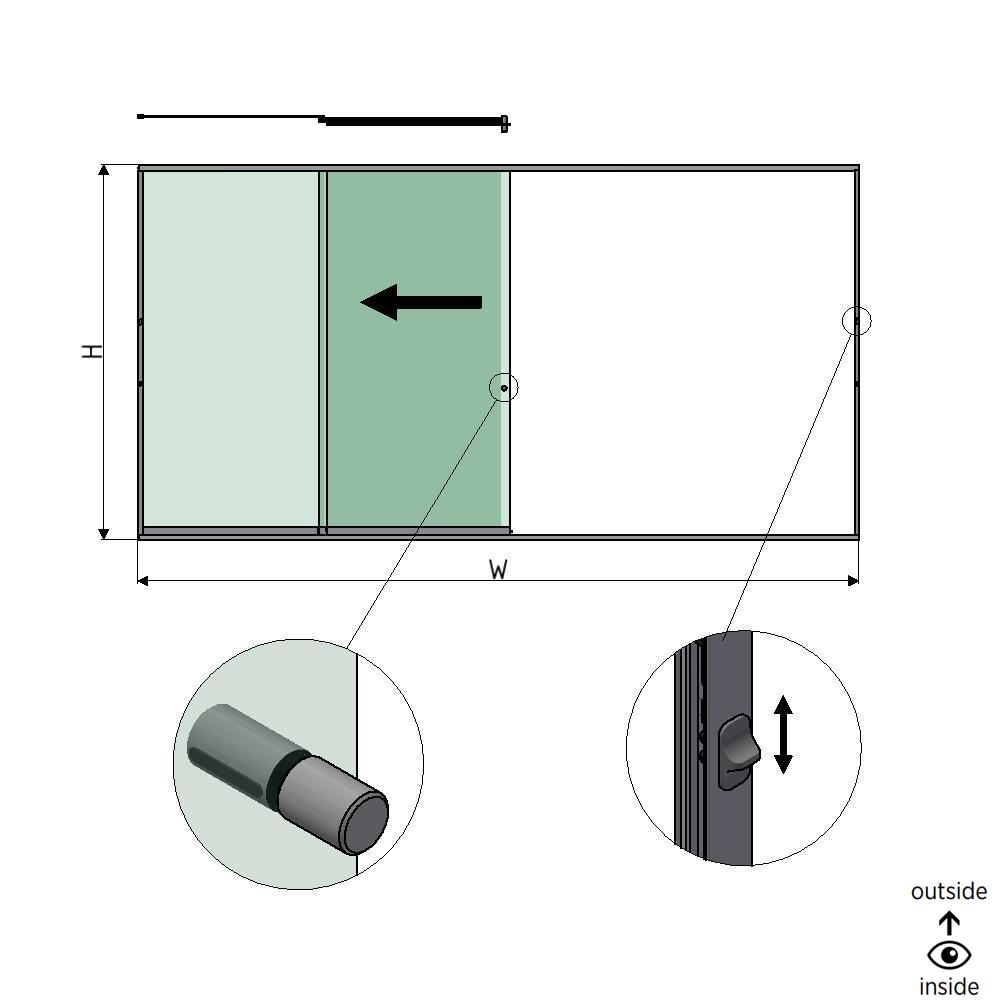 H

W

outside

inside